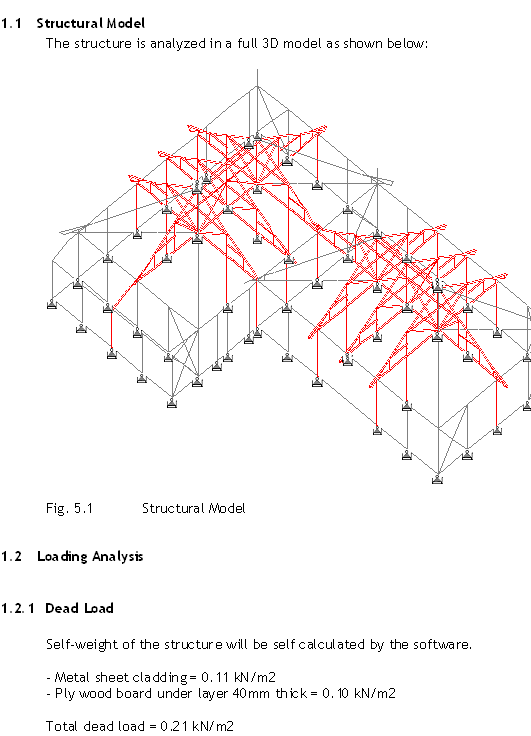 1.1 Structural Model

The structure is analyzed in a full 3D model as shown below:

Fig. 5.1 Structural Model

1.2 Loading Analysis

1.2.1 Dead Load

Self-weight of the structure will be self calculated by the software.

- Metal sheet cladding = 0.11 kN/m2
- Ply wood board under layer 40mm thick = 0.10 kN/m2

Total dead load = 0.21 kN/m2